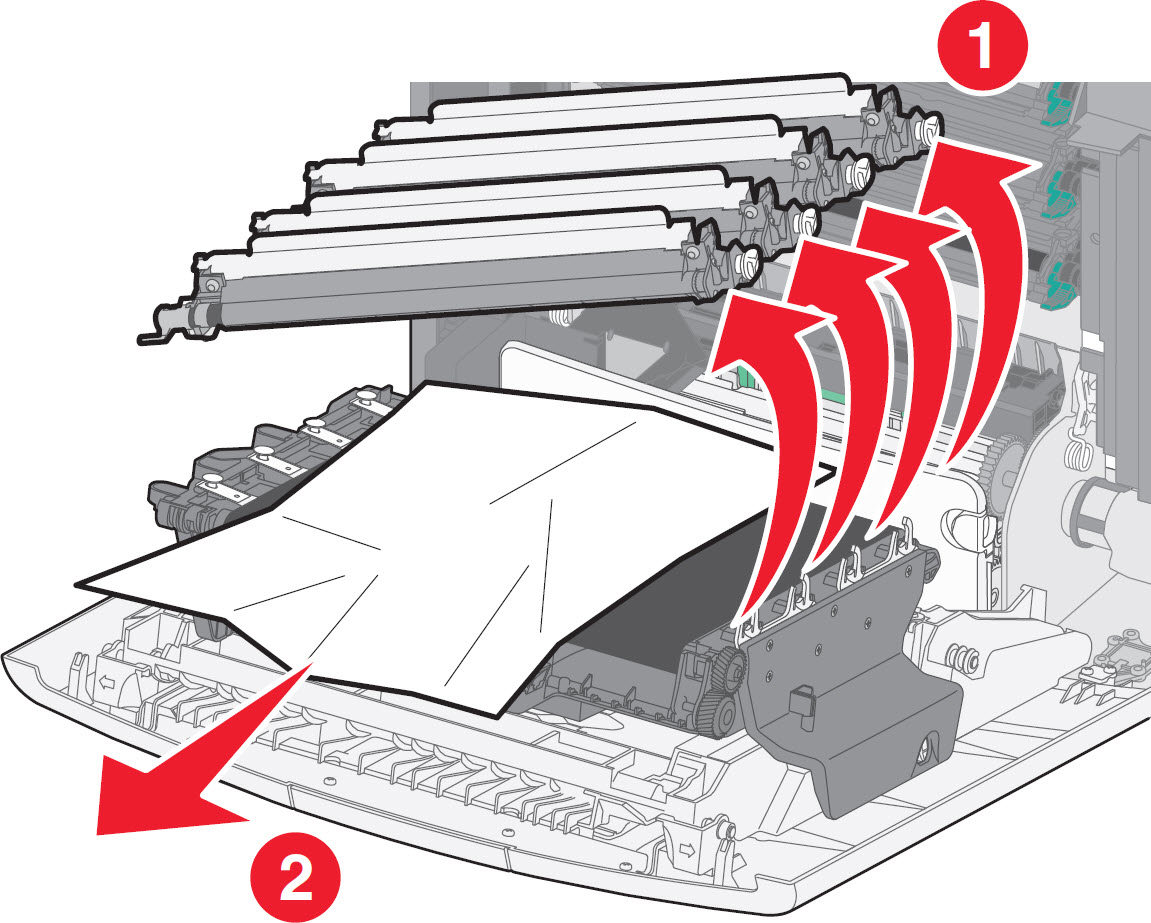 1

2